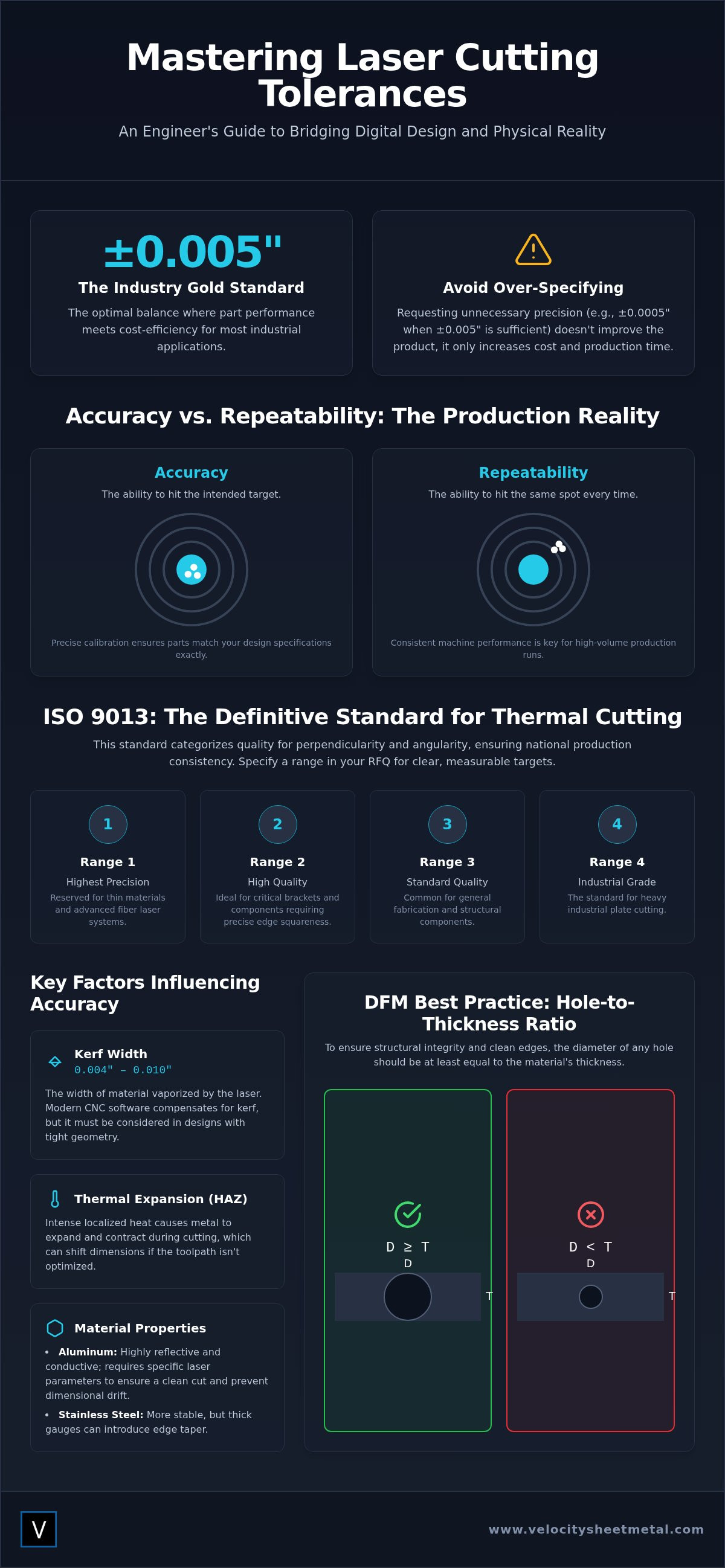 Mastering Laser Cutting Tolerances

An Engineer's Guide to Bridging Digital Design and Physical Reality

±0.005"

The Industry Gold Standard

The optimal balance where part performance meets cost-efficiency for most industrial applications.

Avoid Over-Specifying

Requesting unnecessary precision (e.g., ±0.0005" when ±0.005" is sufficient) doesn't improve the product, it only increases cost and production time.

Accuracy vs. Repeatability: The Production Reality

Accuracy

The ability to hit the intended target.

Precise calibration ensures parts match your design specifications exactly.

Repeatability

The ability to hit the same spot every time.

Consistent machine performance is key for high-volume production runs.

ISO 9013: The Definitive Standard for Thermal Cutting

This standard categorizes quality for perpendicularity and angularity, ensuring national production consistency. Specify a range in your RFQ for clear, measurable targets.

1

Range 1

Highest Precision

Reserved for thin materials and advanced fiber laser systems.

2

Range 2

High Quality

Ideal for critical brackets and components requiring precise edge squareness.

3

Range 3

Standard Quality

Common for general fabrication and structural components.

4

Range 4

Industrial Grade

The standard for heavy industrial plate cutting.

Key Factors Influencing Accuracy

Kerf Width
0.004" – 0.010"

The width of material vaporized by the laser. Modern CNC software compensates for kerf, but it must be considered in designs with tight geometry.

Thermal Expansion (HAZ)

Intense localized heat causes metal to expand and contract during cutting, which can shift dimensions if the toolpath isn't optimized.

Material Properties

• Aluminum: Highly reflective and conductive; requires specific laser parameters to ensure a clean cut and prevent dimensional drift.
• Stainless Steel: More stable, but thick gauges can introduce edge taper.

DFM Best Practice: Hole-to-Thickness Ratio

To ensure structural integrity and clean edges, the diameter of any hole should be at least equal to the material's thickness.

D ≥ T
D
T

D < T
D
T

V

www.velocitysheetmetal.com